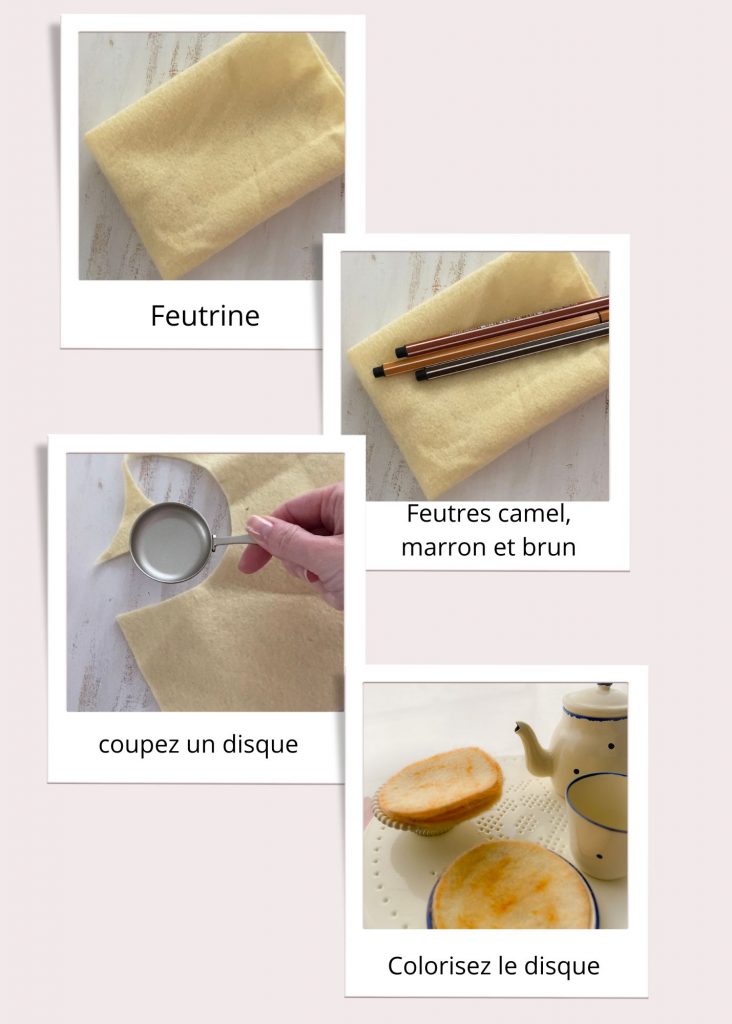 Feutrine

Feutres camel, marron et brun

coupez un disque

Colorisez le disque